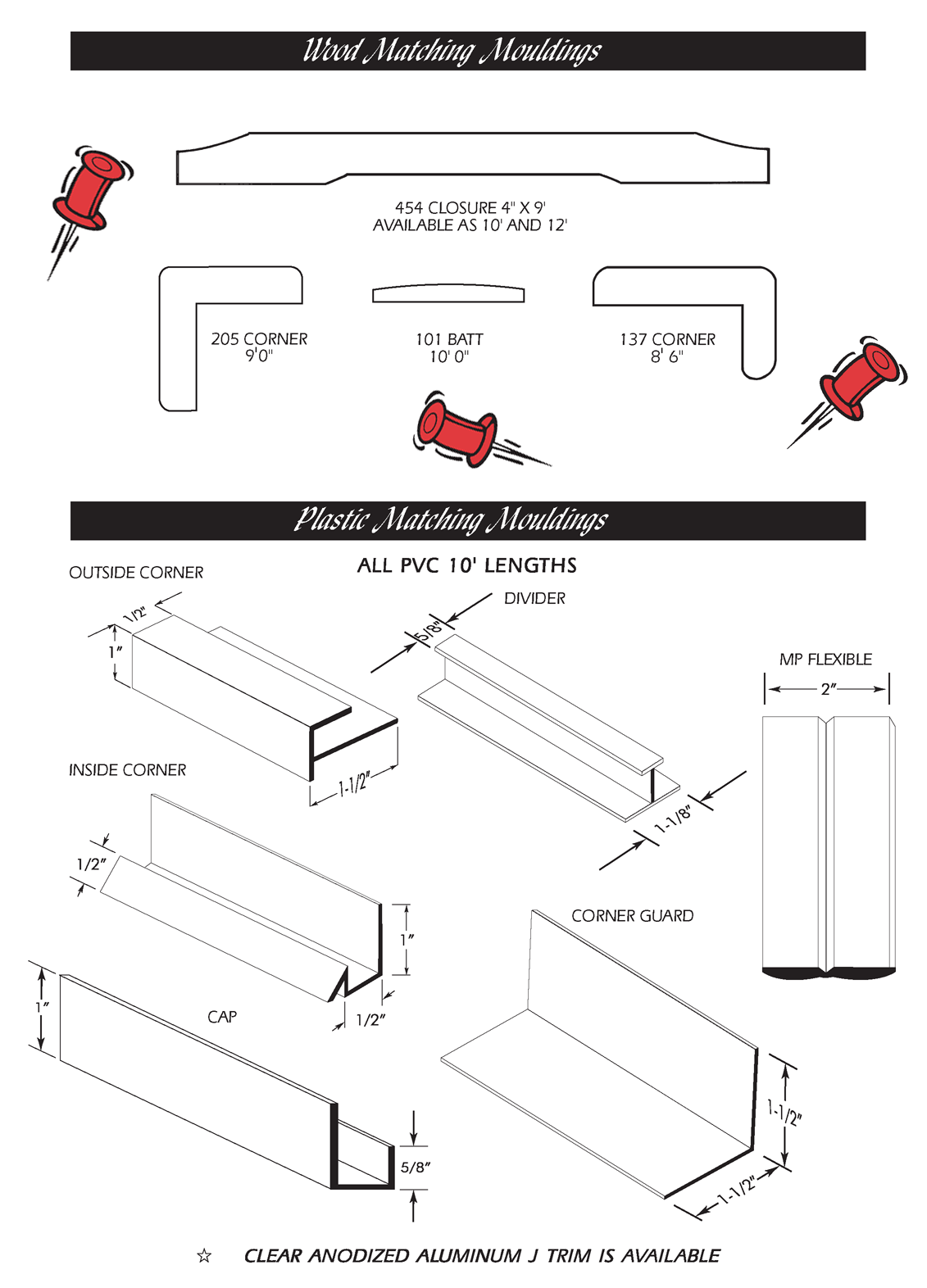 Wood Matching Mouldings

454 CLOSURE 4" X 9'
AVAILABLE AS 10' AND 12'

205 CORNER
9'0"

101 BATT
10' 0"

137 CORNER
8' 6"

Plastic Matching Mouldings

ALL PVC 10' LENGTHS

OUTSIDE CORNER

1/2"

1"

1-1/2"

DIVIDER

5/8"

1-1/8"

MP FLEXIBLE

2"

INSIDE CORNER

1/2"

1"

1/2"

CAP

1"

5/8"

CORNER GUARD

1-1/2"

1-1/2"

☆ CLEAR ANODIZED ALUMINUM J TRIM IS AVAILABLE